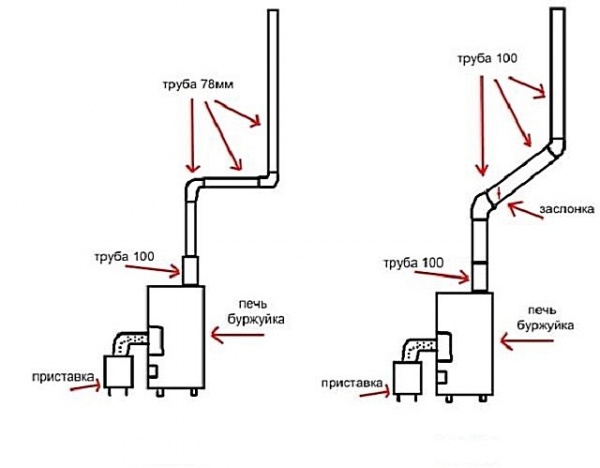 труба 78мм

труба 100

печь буржуйка

приставка

труба 100

заслонка

труба 100

печь буржуйка

приставка